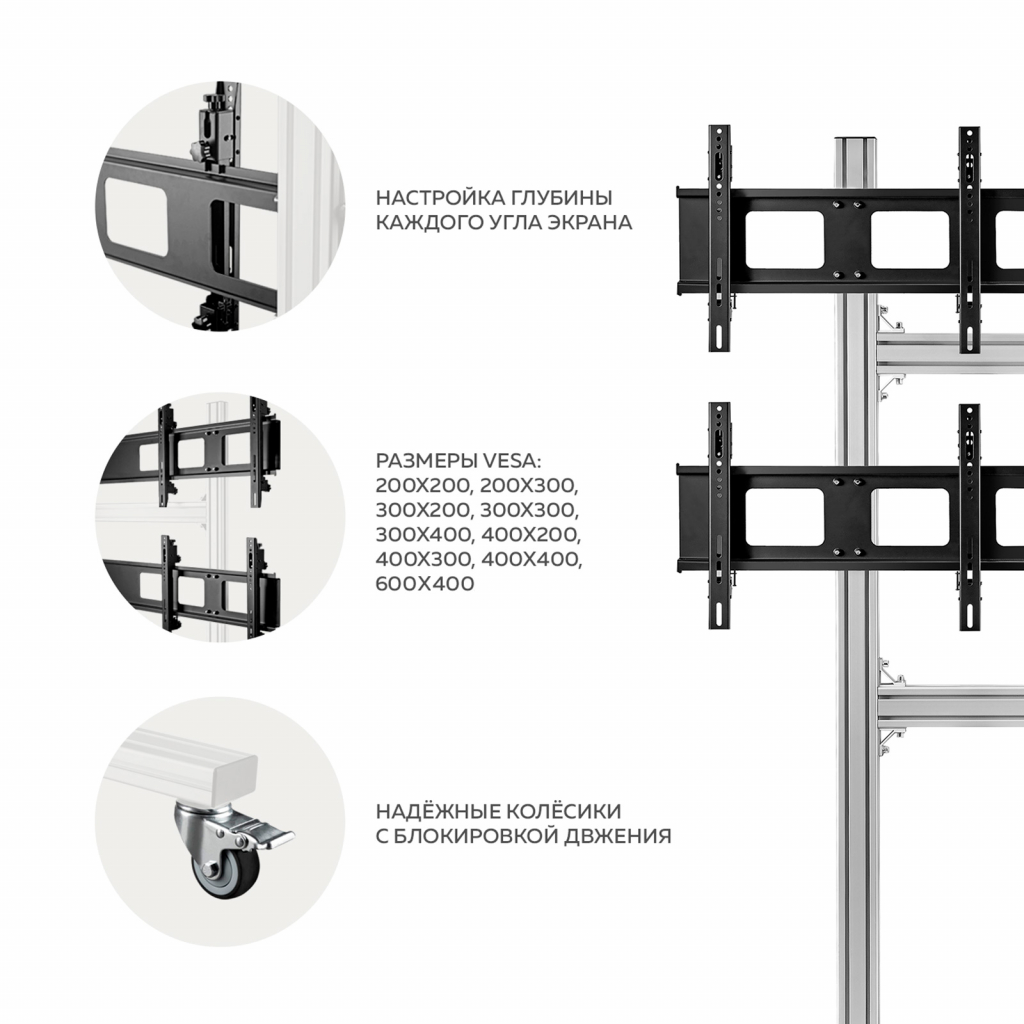 НАСТРОЙКА ГЛУБИНЫ КАЖДОГО УГЛА ЭКРАНА

РАЗМЕРЫ VESA:
200X200, 200X300,
300X200, 300X300,
300X400, 400X200,
400X300, 400X400,
600X400

НАДЁЖНЫЕ КОЛЁСИКИ С БЛОКИРОВКОЙ ДВЖЕНИЯ