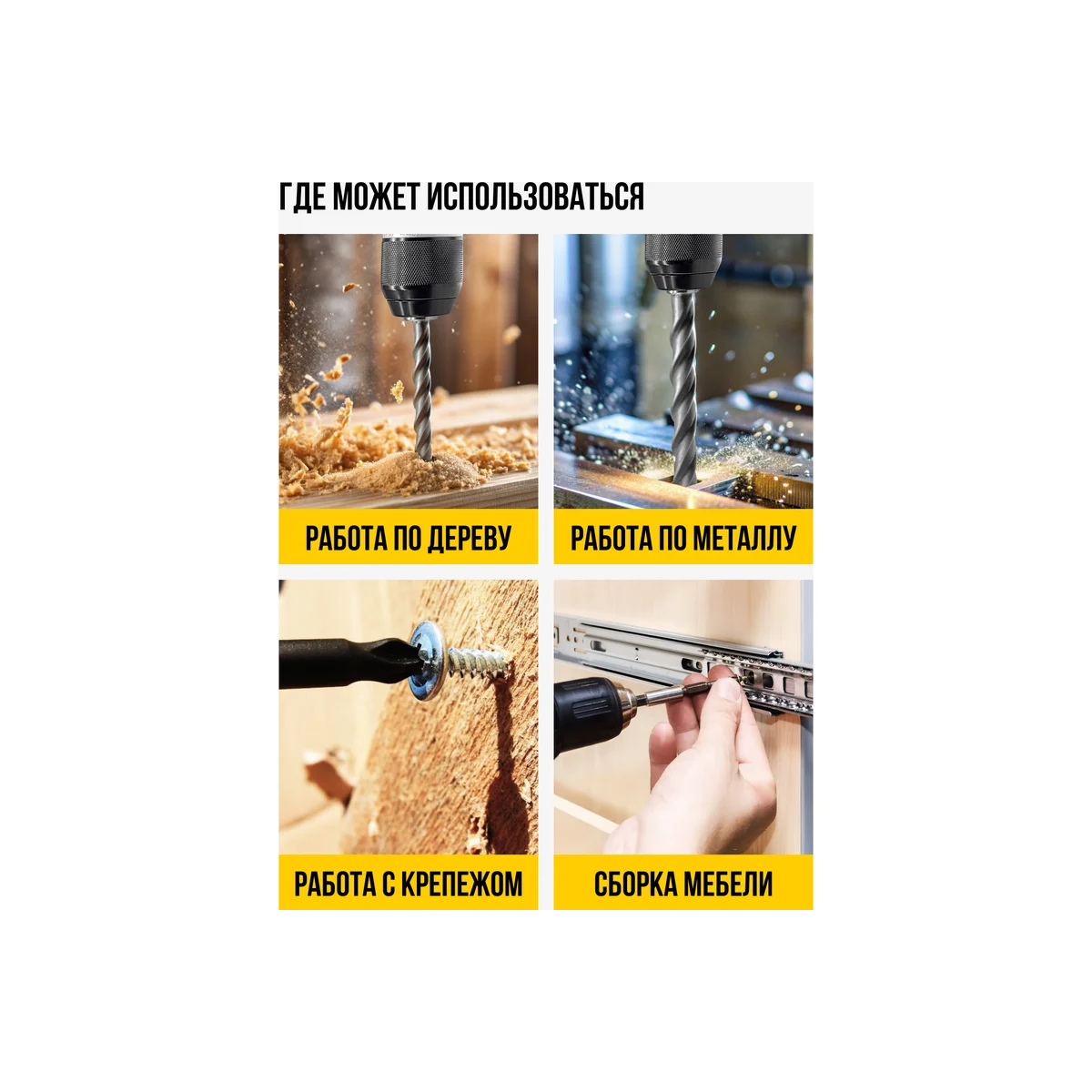 ГДЕ МОЖЕТ ИСПОЛЬЗОВАТЬСЯ

РАБОТА ПО ДЕРЕВУ

РАБОТА ПО МЕТАЛЛУ

РАБОТА С КРЕПЕЖОМ

СБОРКА МЕБЕЛИ