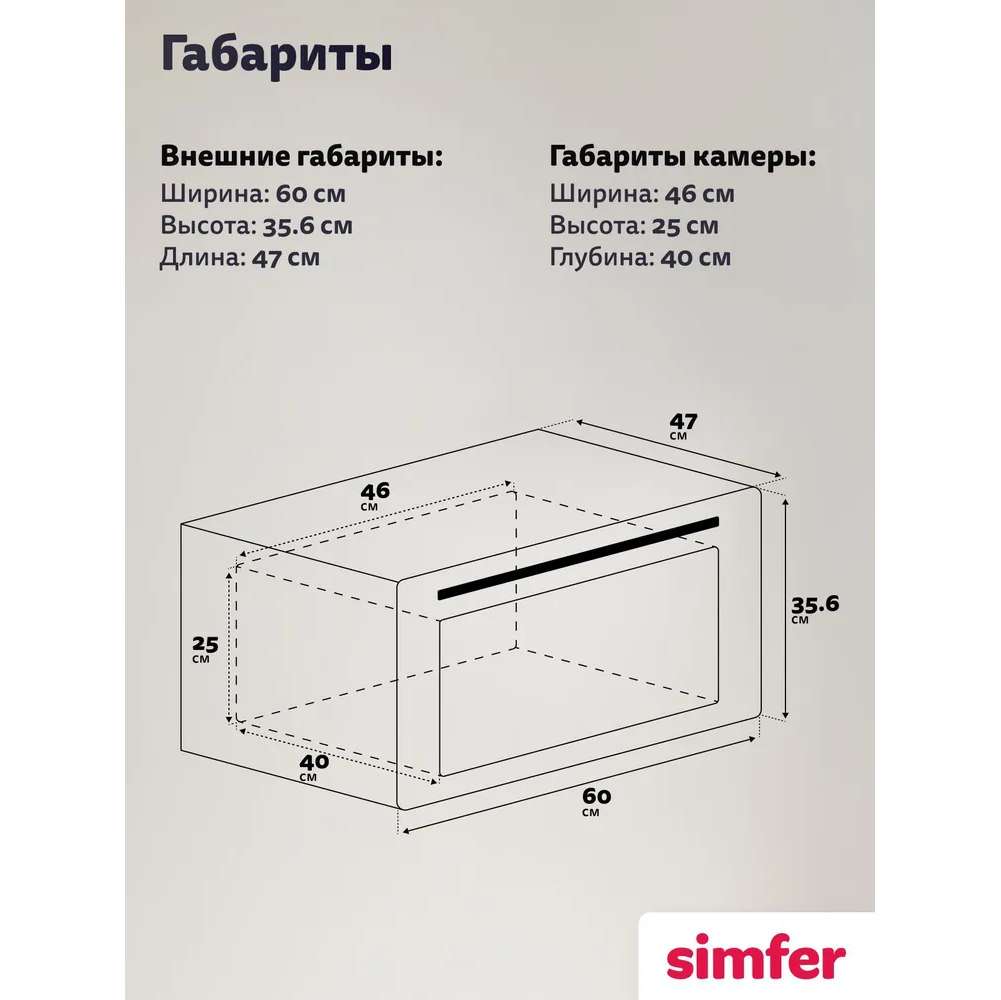 Габариты

Внешние габариты:
Ширина: 60 см
Высота: 35.6 см
Длина: 47 см

Габариты камеры:
Ширина: 46 см
Высота: 25 см
Глубина: 40 см

47 см

46 см

35.6 см

25 см

40 см

60 см

simfer