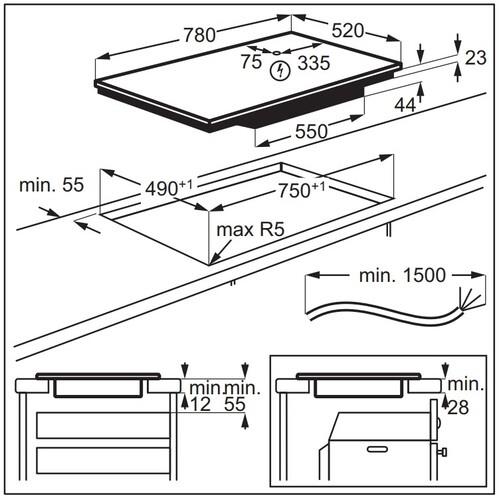 780
520
75
335
23
44
550
min. 55
$490^{+1}$
$750^{+1}$
max R5
min. 1500
min.
12
min.
55
min.
28