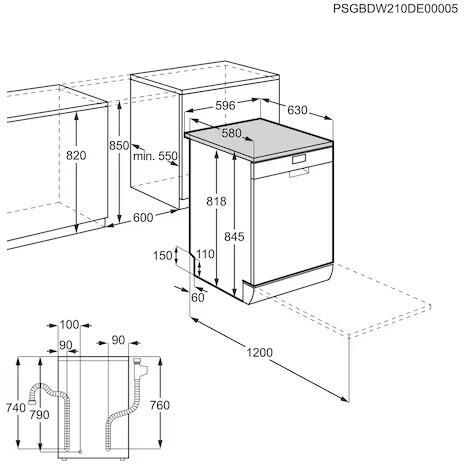 PSGBDW210DE00005

596
630
580
820
850
min. 550
818
845
600
150
110
60
1200
100
90
90
740
790
760