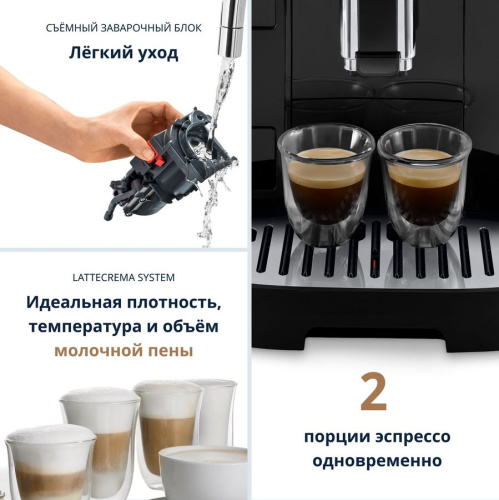 СЪЁМНЫЙ ЗАВАРОЧНЫЙ БЛОК

Лёгкий уход

LATTECREMA SYSTEM

Идеальная плотность, температура и объём молочной пены

2

порции эспрессо одновременно