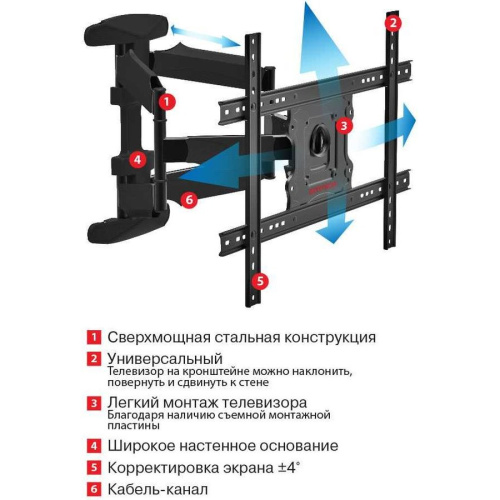 2

1

3

4

6

5

1 Сверхмощная стальная конструкция

2 Универсальный
Телевизор на кронштейне можно наклонить, повернуть и сдвинуть к стене

3 Легкий монтаж телевизора
Благодаря наличию съемной монтажной пластины

4 Широкое настенное основание

5 Корректировка экрана ±4°

6 Кабель-канал